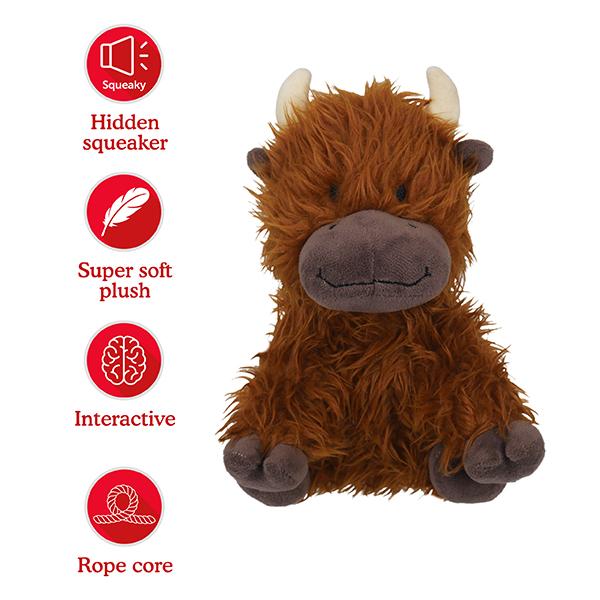 Squeaky

Hidden squeaker

Super soft plush

Interactive

Rope core