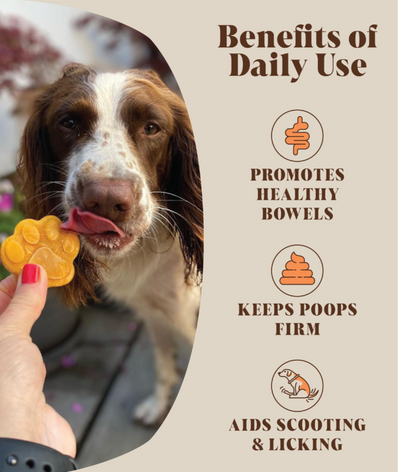 Benefits of Daily Use

PROMOTES HEALTHY BOWELS

KEEPS POOPS FIRM

AIDS SCOOTING & LICKING